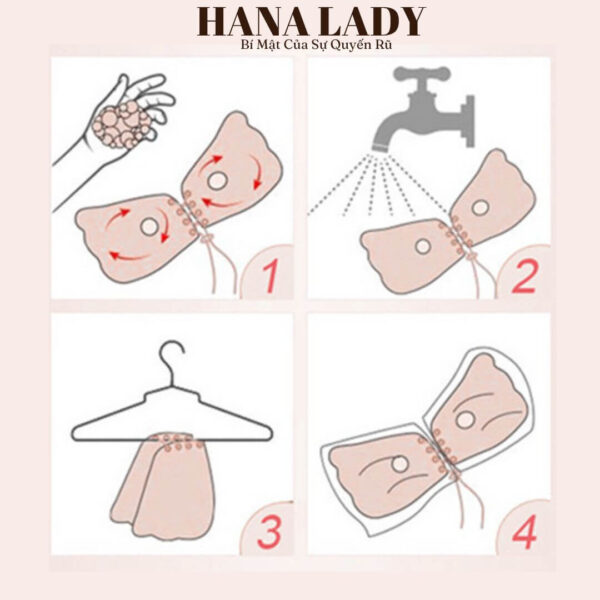 HANA LADY
Bí Mật Của Sự Quyến Rũ

1

2

3

4