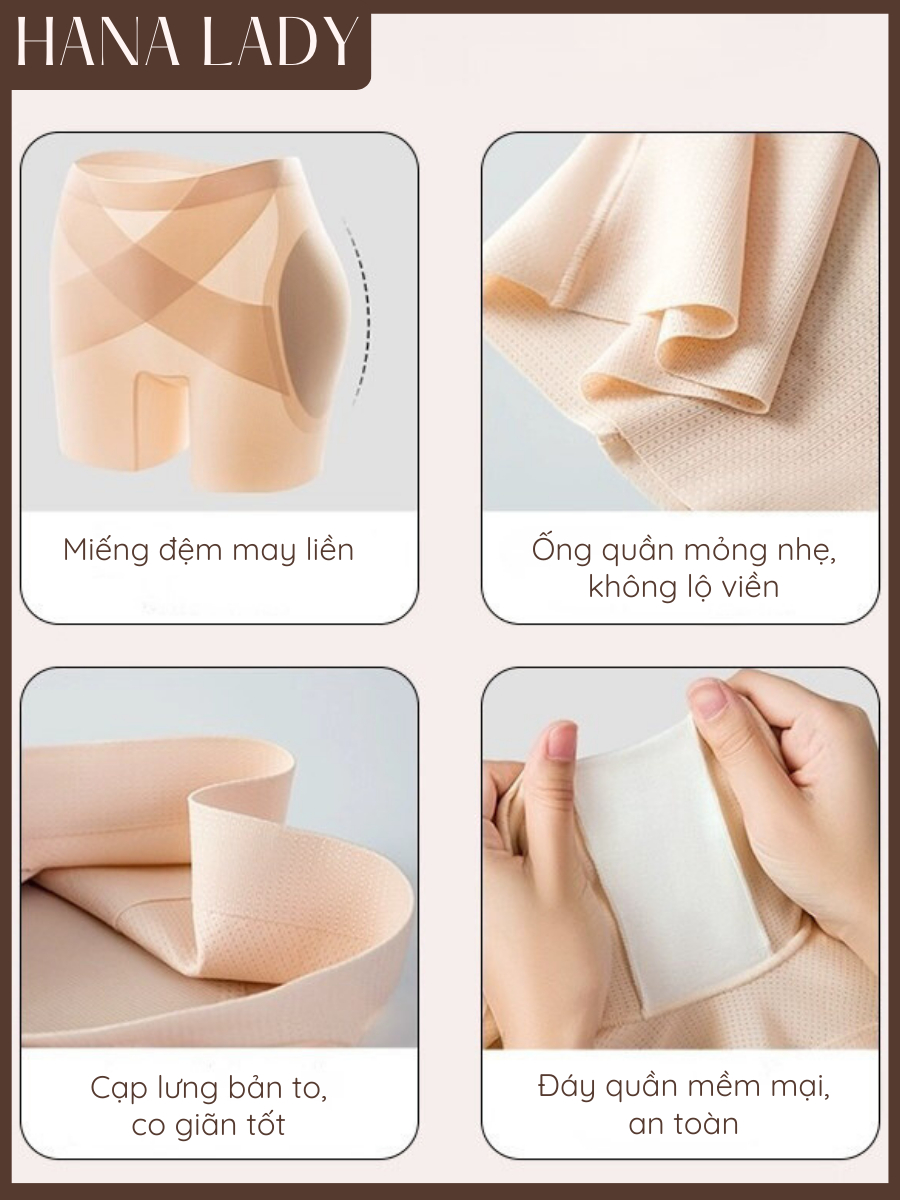 HANA LADY

Miếng đệm may liền

Ống quần mỏng nhẹ, không lộ viền

Cạp lưng bản to, co giãn tốt

Đáy quần mềm mại, an toàn